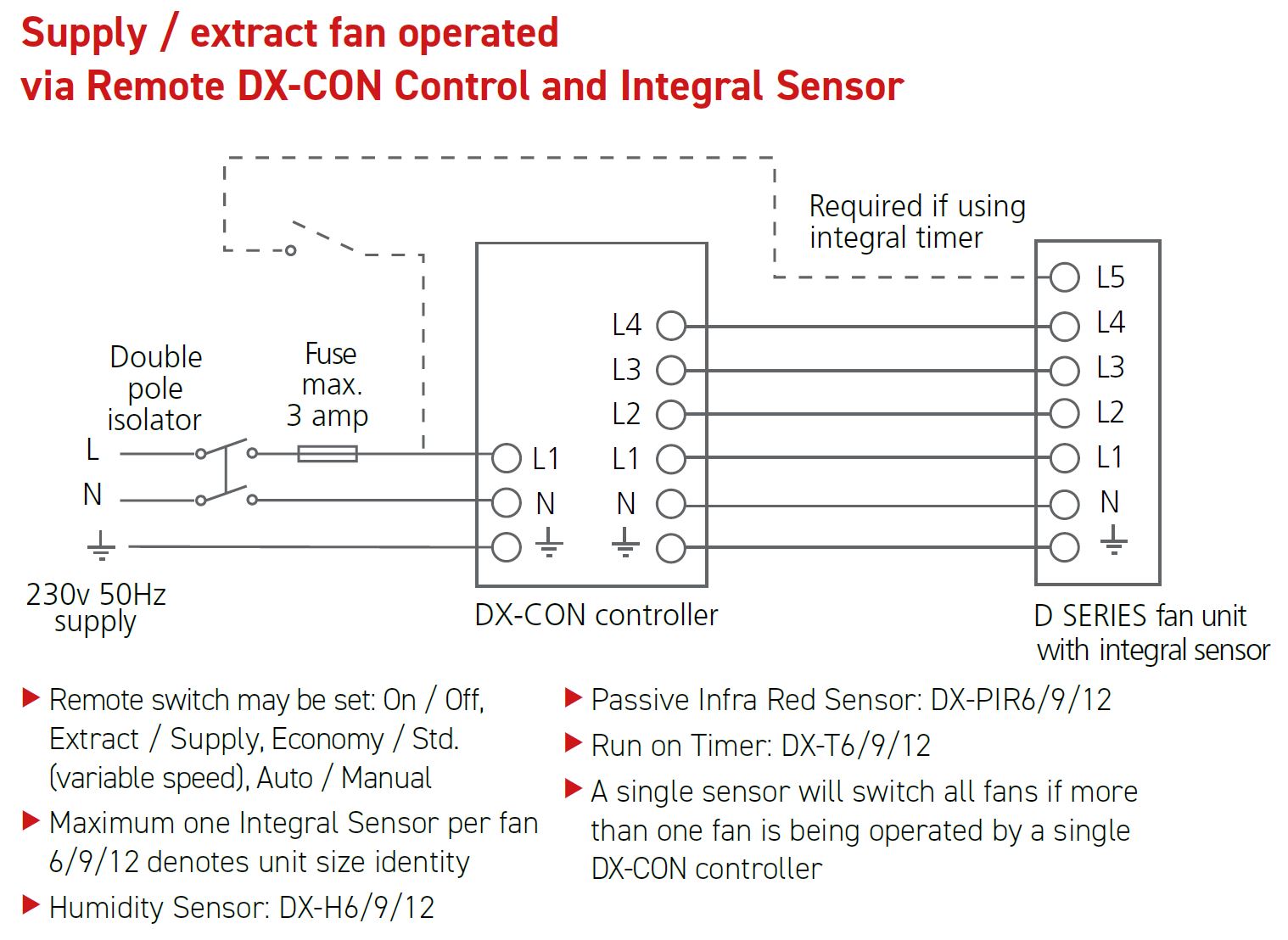 Supply / extract fan operated
via Remote DX-CON Control and Integral Sensor

Required if using integral timer

Double pole isolator

Fuse max. 3 amp

L
N

230v 50Hz supply

L1
N

L4
L3
L2
L1
N

DX-CON controller

L5
L4
L3
L2
L1
N

D SERIES fan unit with integral sensor

▶ Remote switch may be set: On / Off, Extract / Supply, Economy / Std. (variable speed), Auto / Manual

▶ Maximum one Integral Sensor per fan 6/9/12 denotes unit size identity

▶ Humidity Sensor: DX-H6/9/12

▶ Passive Infra Red Sensor: DX-PIR6/9/12

▶ Run on Timer: DX-T6/9/12

▶ A single sensor will switch all fans if more than one fan is being operated by a single DX-CON controller