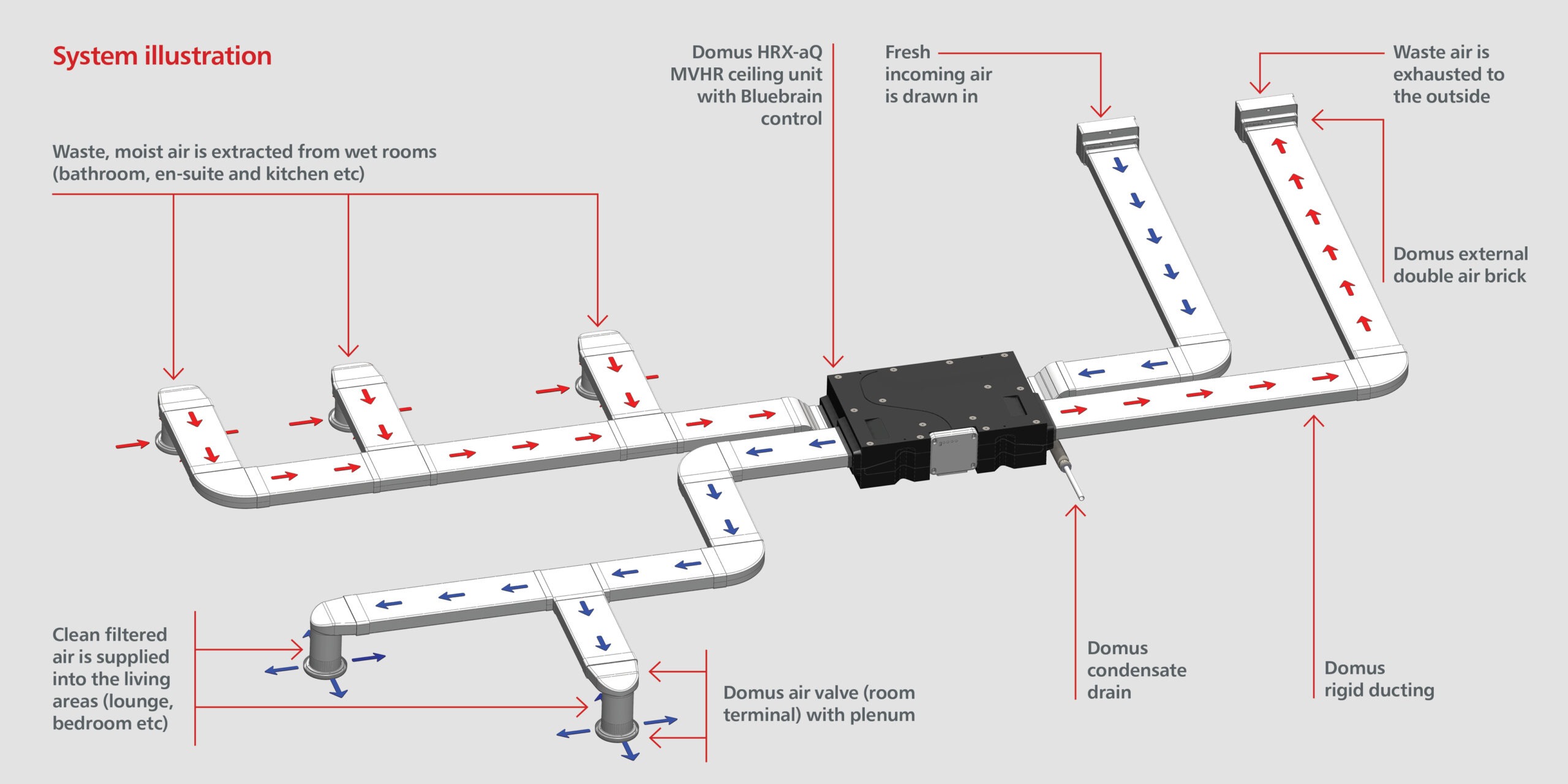 System illustration

Domus HRX-aQ MVHR ceiling unit with Bluebrain control

Fresh incoming air is drawn in

Waste air is exhausted to the outside

Waste, moist air is extracted from wet rooms (bathroom, en-suite and kitchen etc)

Domus external double air brick

Clean filtered air is supplied into the living areas (lounge, bedroom etc)

Domus air valve (room terminal) with plenum

Domus condensate drain

Domus rigid ducting